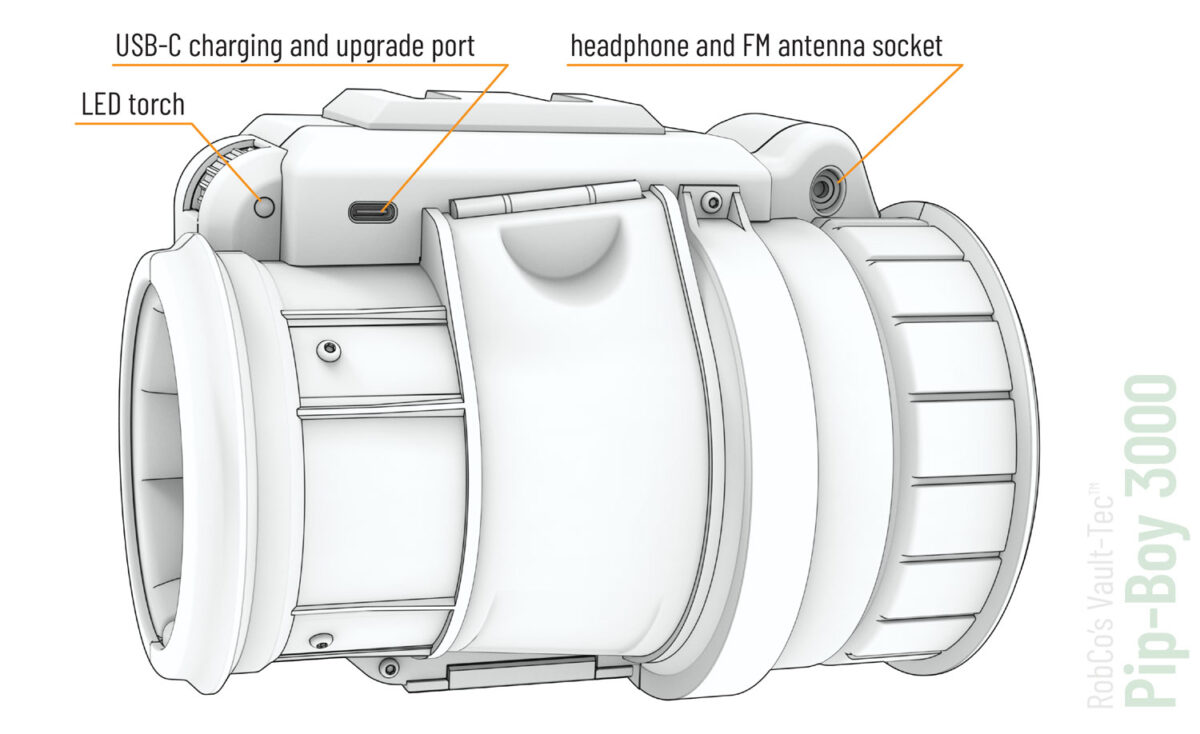 USB-C charging and upgrade port

headphone and FM antenna socket

LED torch

RobCo's Vault-Tec™
Pip-Boy 3000